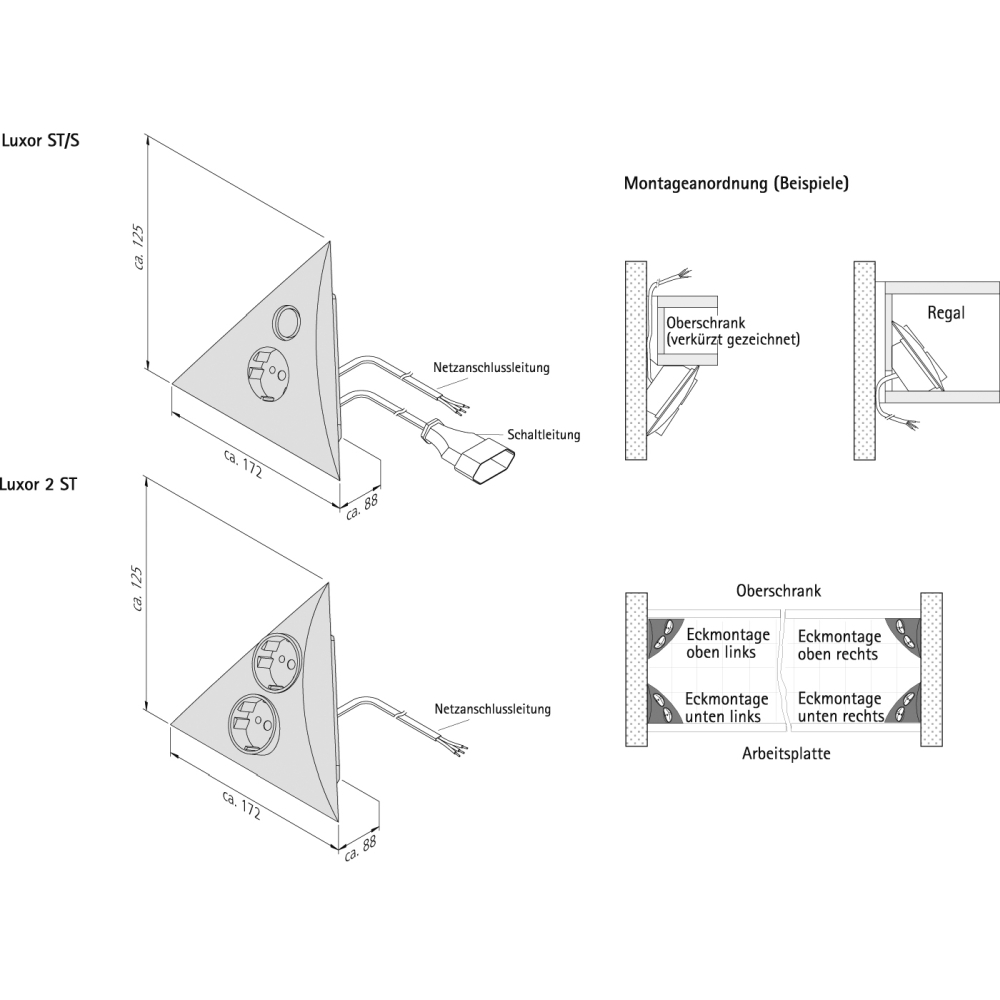 Luxor ST/S

ca. 125

Netzanschlussleitung

Schaltleitung

ca. 172

ca. 88

Luxor 2 ST

ca. 125

Netzanschlussleitung

ca. 172

ca. 88

Montageanordnung (Beispiele)

Oberschrank (verkürzt gezeichnet)

Regal

Oberschrank

Eckmontage oben links

Eckmontage oben rechts

Eckmontage unten links

Eckmontage unten rechts

Arbeitsplatte