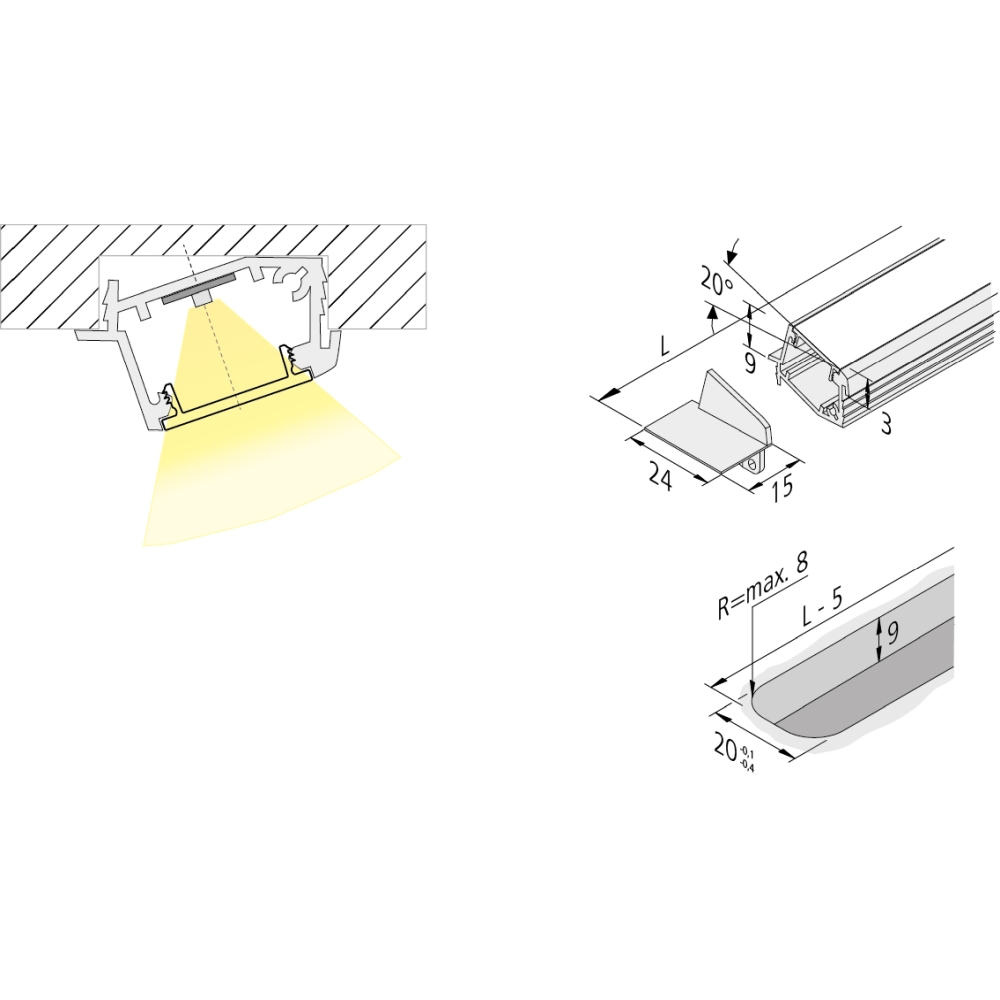 20°
L
9
3
24
15
R=max. 8
L - 5
9
$20^{-0,1}_{-0,4}$