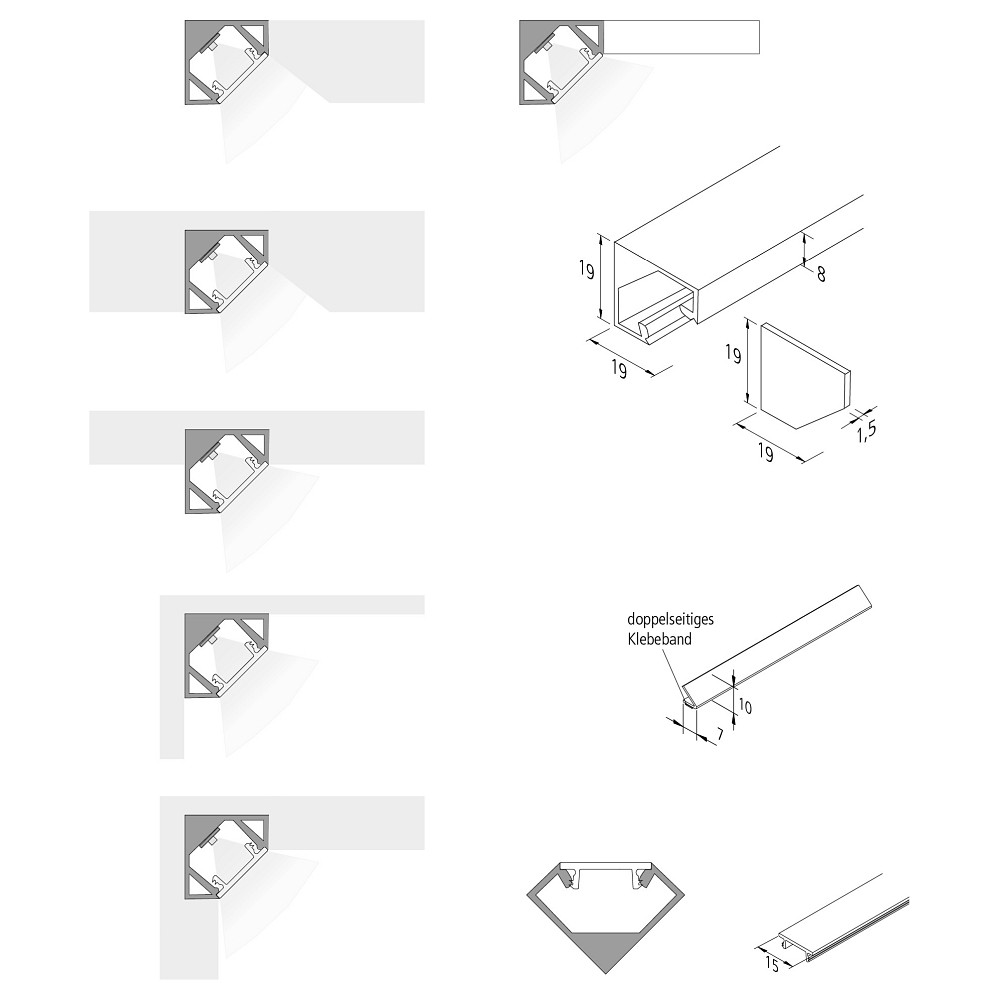 19

8

19

19

1,5

19

doppelseitiges Klebeband

10

7

15