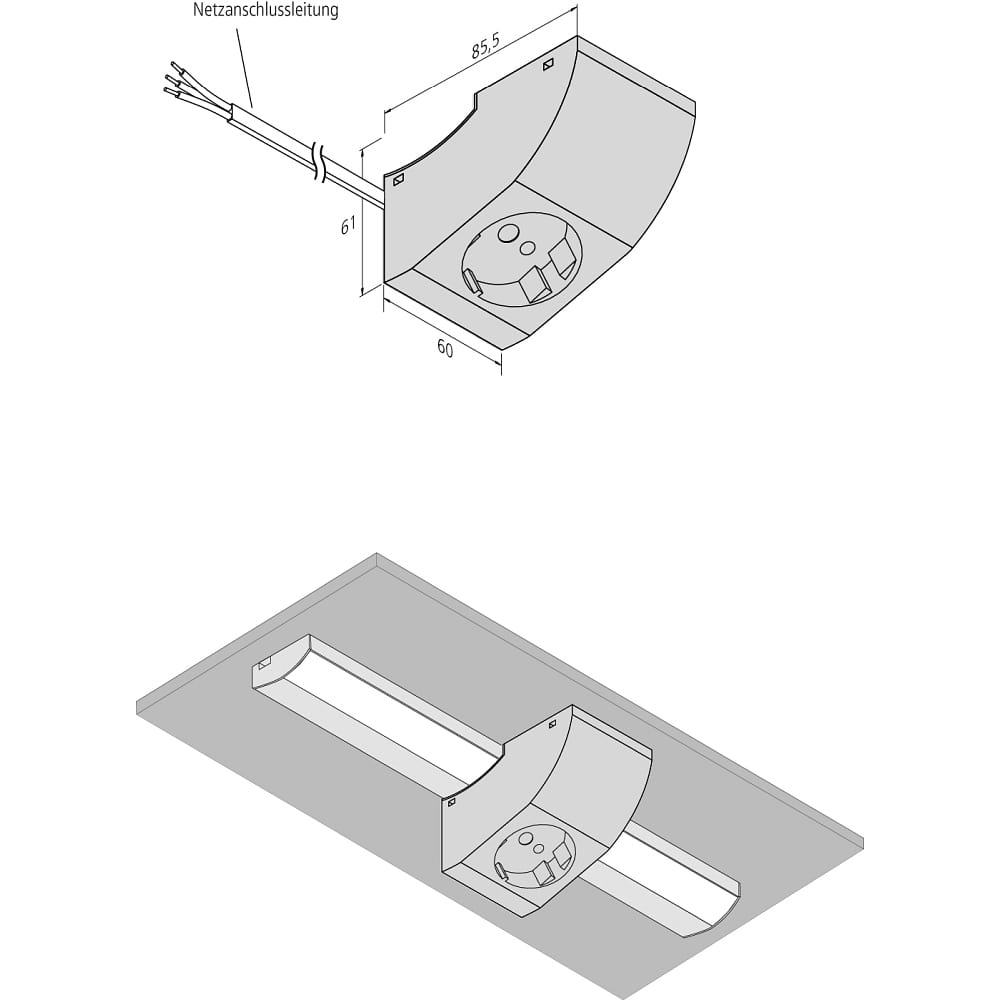 Netzanschlussleitung

85,5

61

60