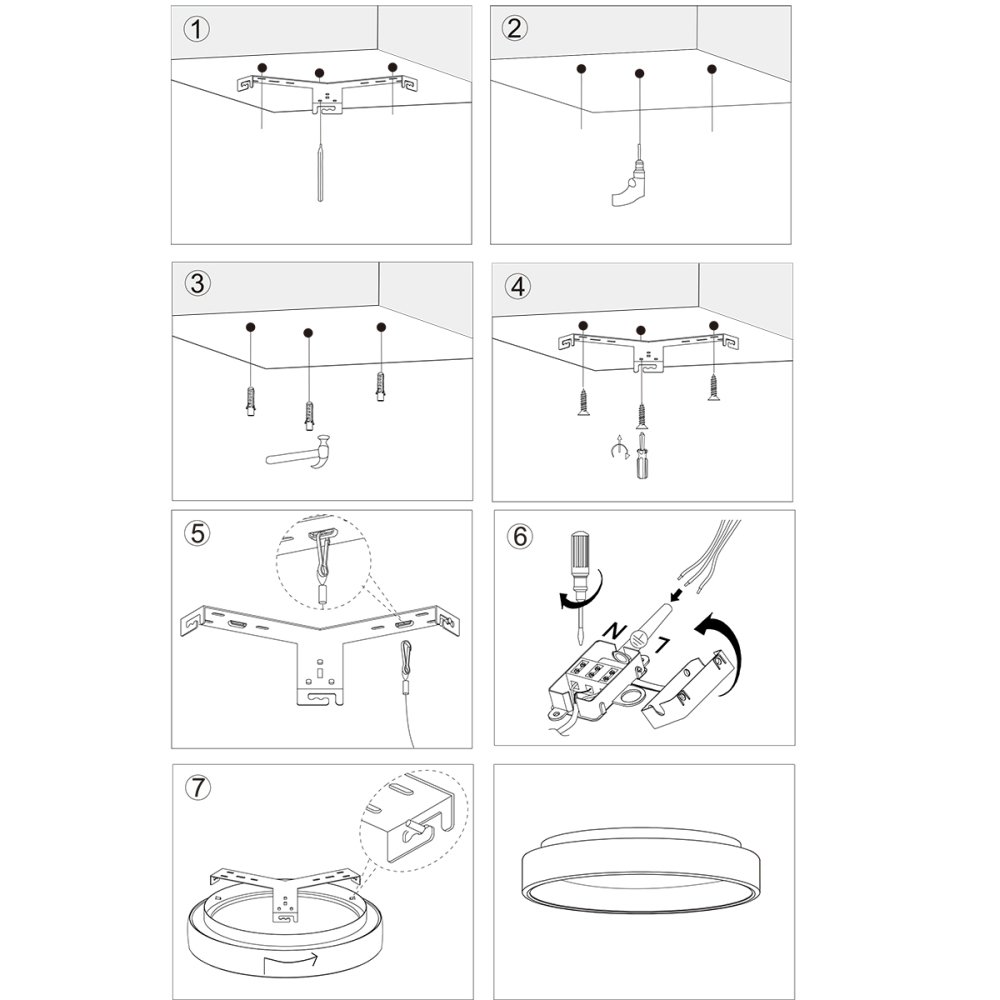 1

2

3

4

5

6

N

L

7