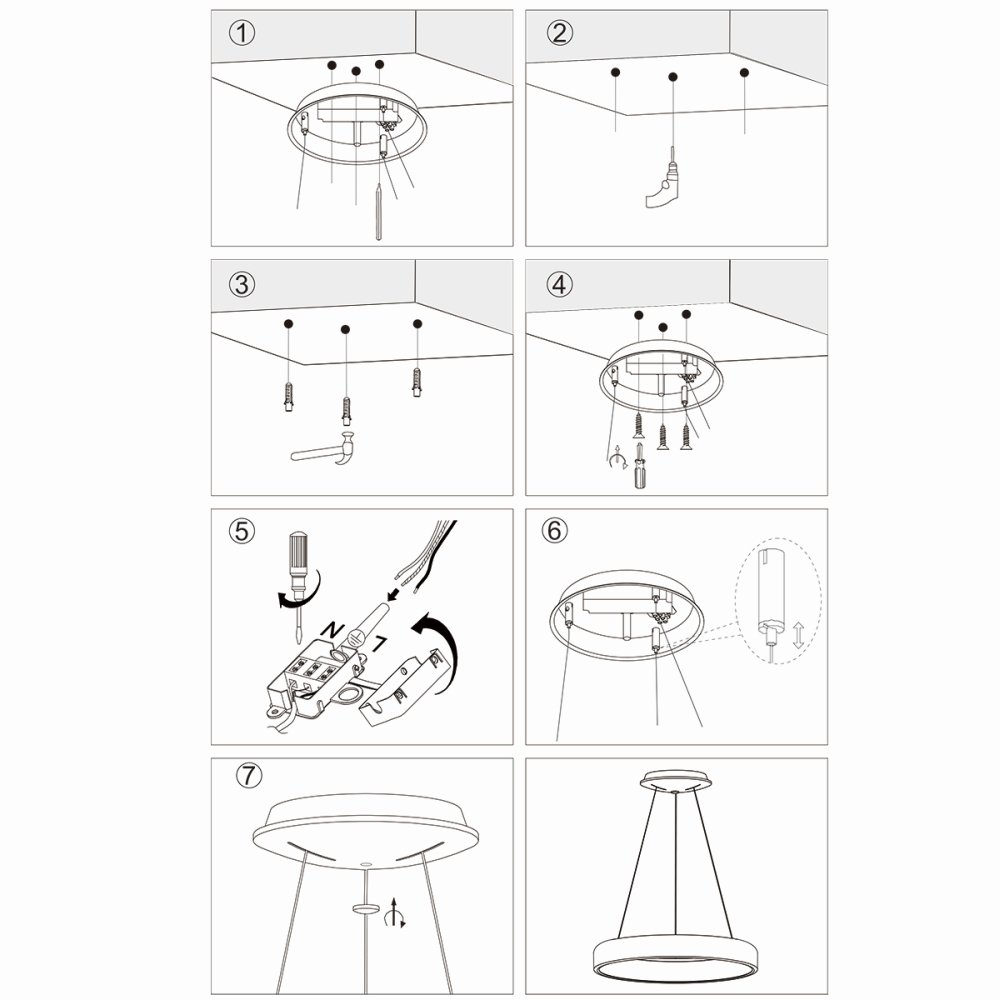 ①

②

③

④

⑤

N

L

⑥

⑦