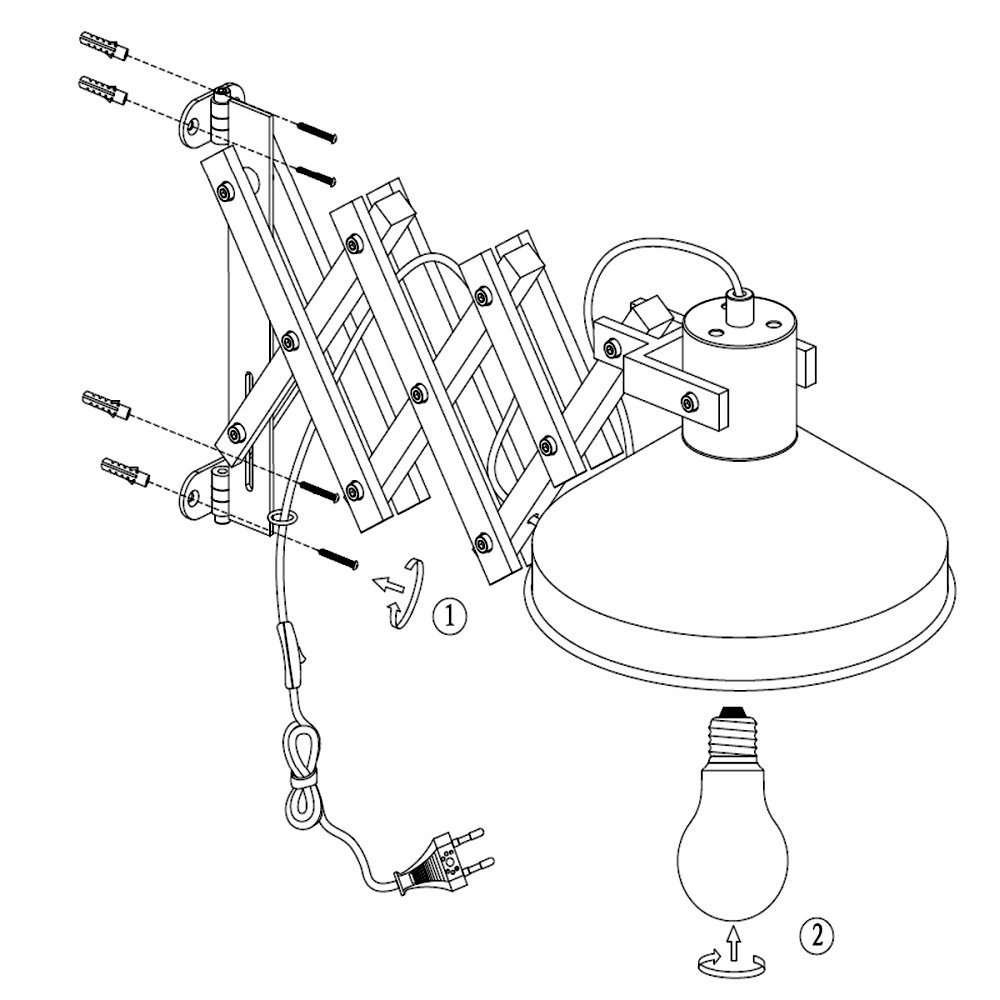 1

2