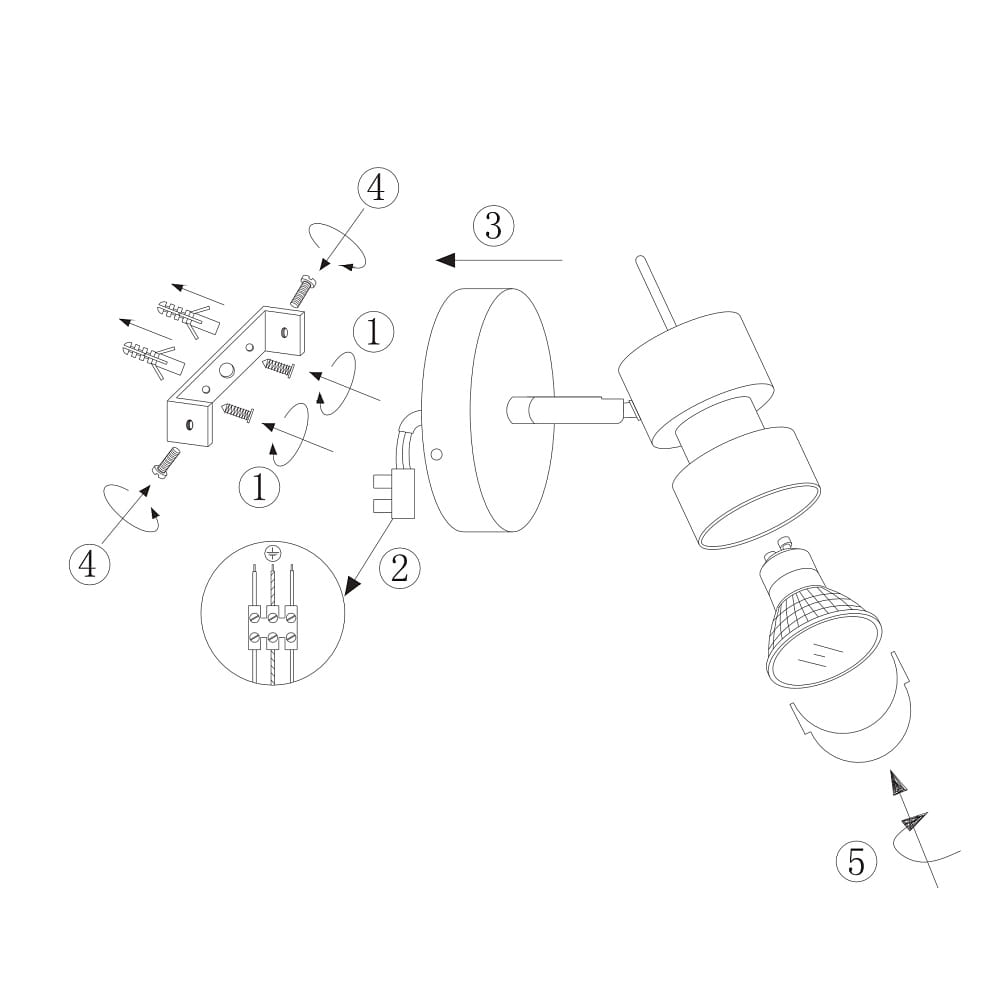 4
3
1
1
4
2
5